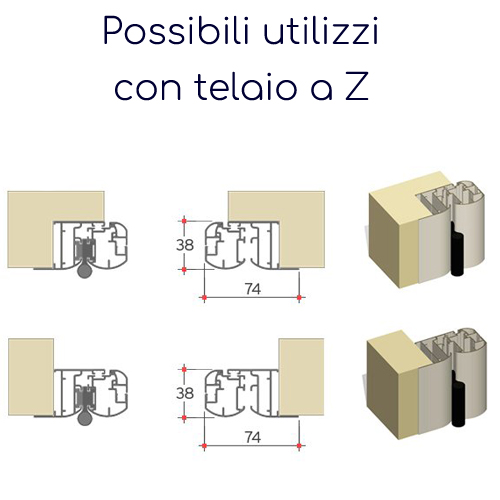 Possibili utilizzi con telaio a Z

38

74

38

74